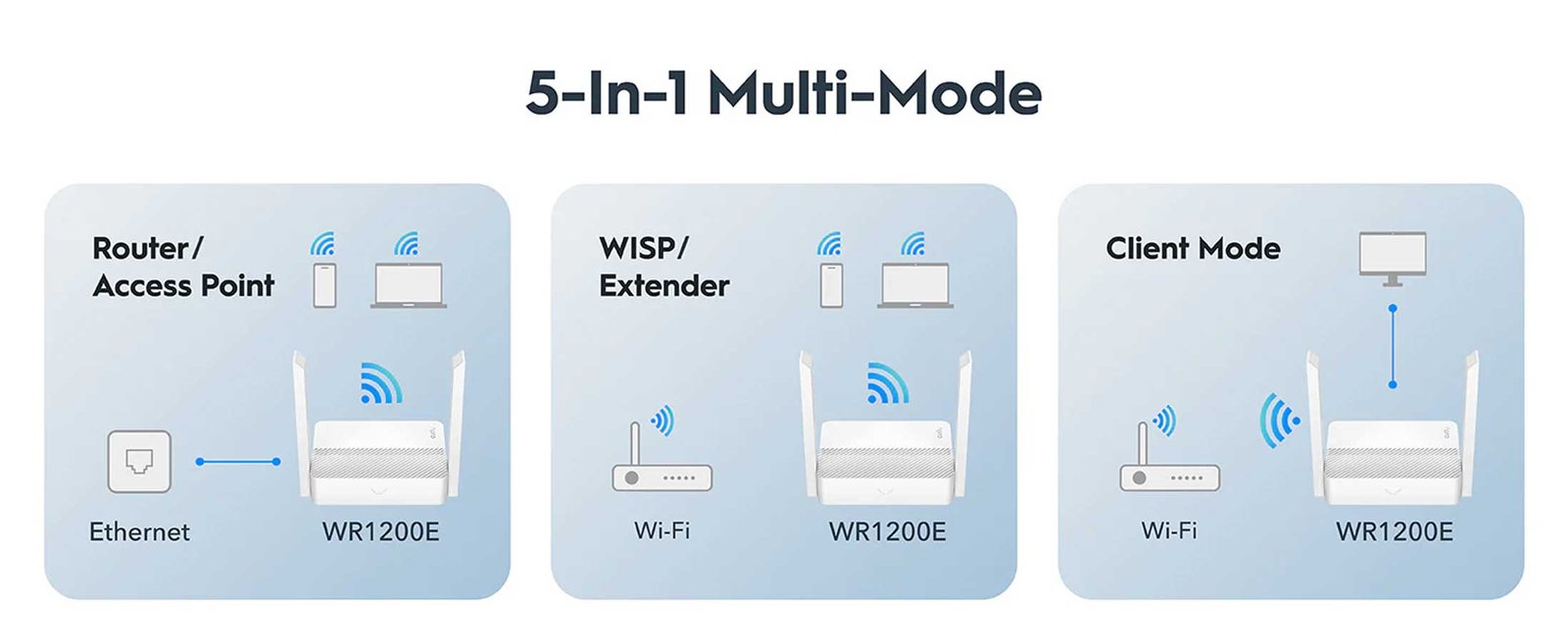 5-In-1 Multi-Mode

Router/
Access Point

Ethernet

WR1200E

WISP/
Extender

Wi-Fi

WR1200E

Client Mode

Wi-Fi

WR1200E